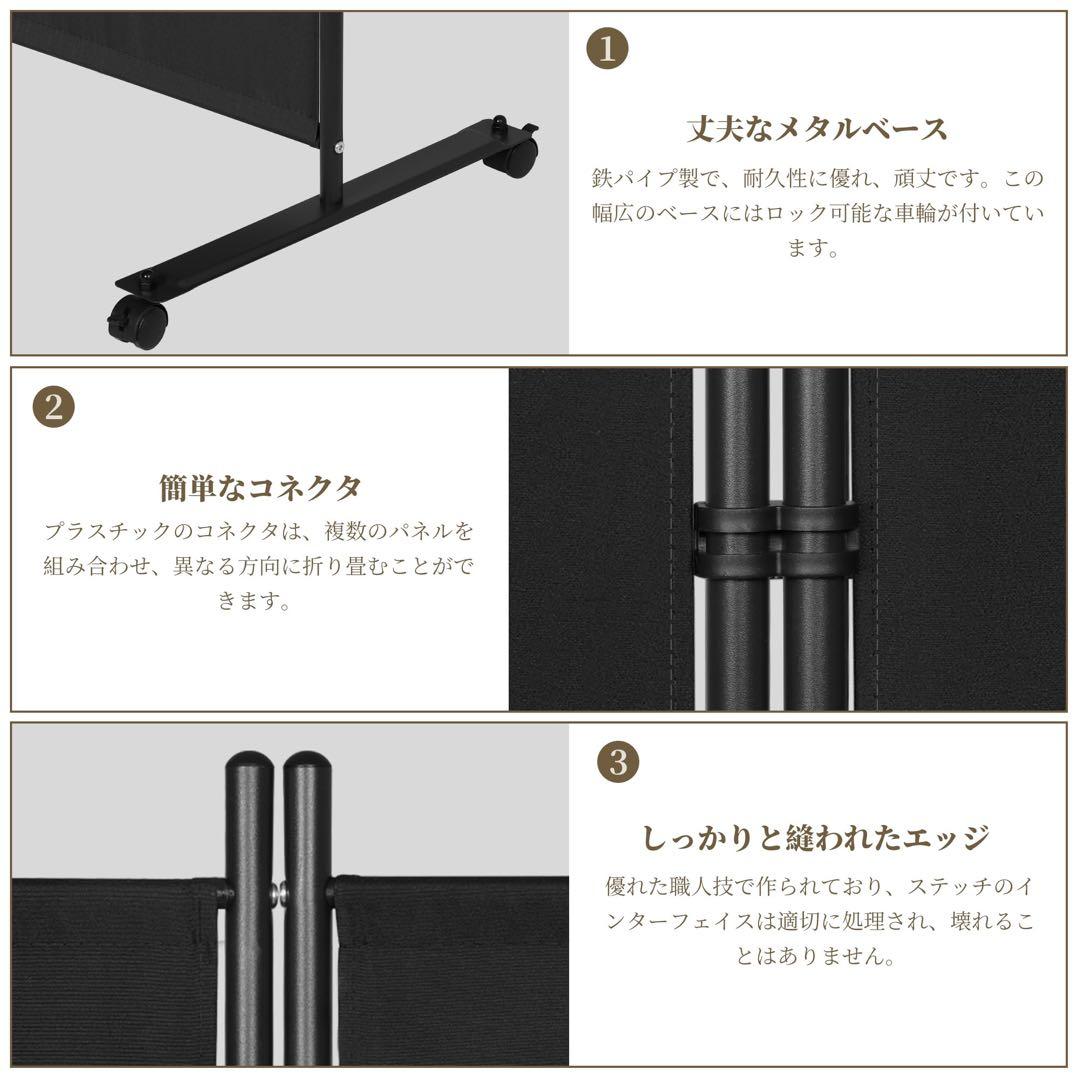 1

丈夫なメタルベース

鉄パイプ製で、耐久性に優れ、頑丈です。この幅広のベースにはロック可能な車輪が付いています。

2

簡単なコネクタ

プラスチックのコネクタは、複数のパネルを組み合わせ、異なる方向に折り畳むことができます。

3

しっかりと縫われたエッジ

優れた職人技で作られており、ステッチのインターフェイスは適切に処理され、壊れることはありません。