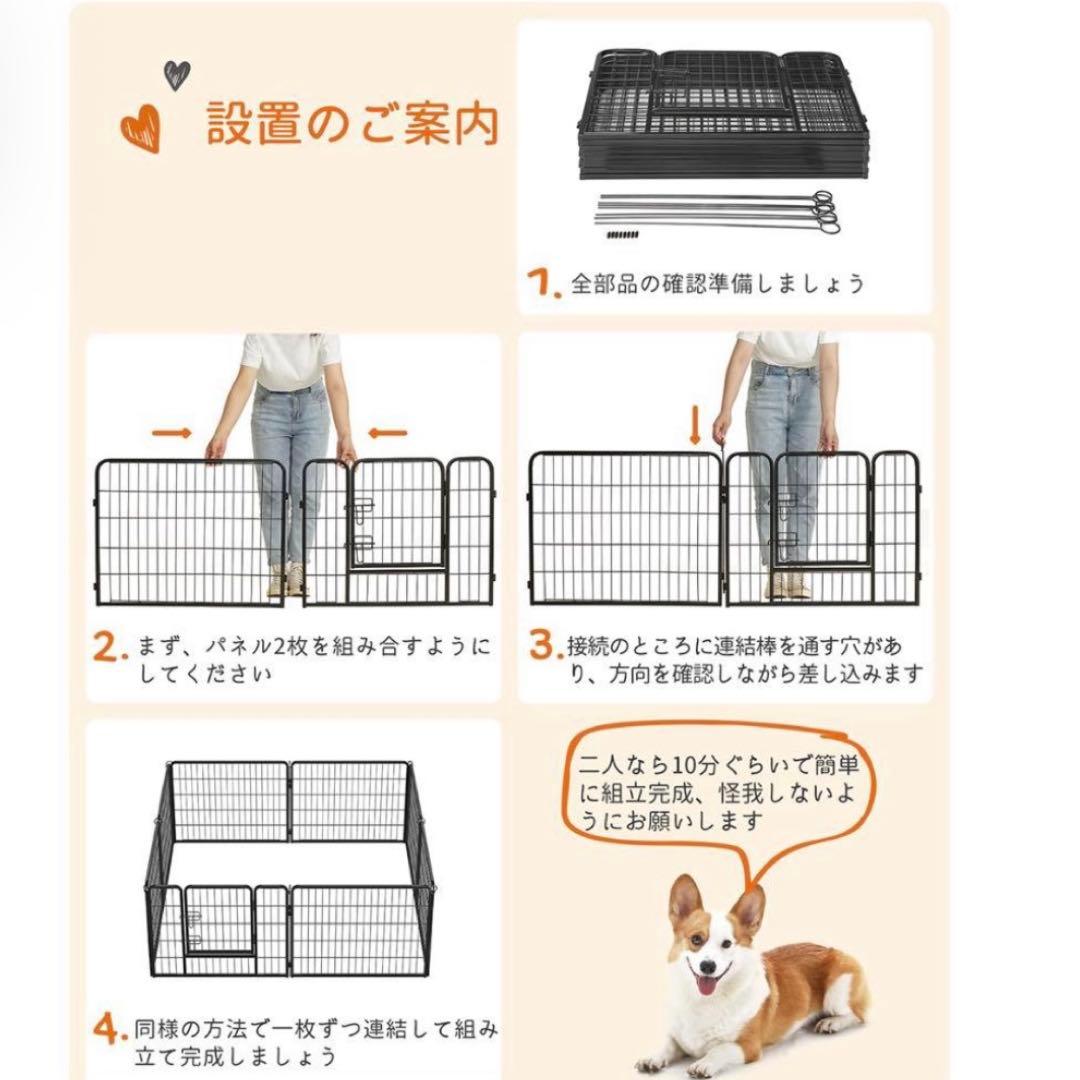 設置のご案内

1. 全部品の確認準備しましょう

2. まず、パネル2枚を組み合すようにしてください

3. 接続のところに連結棒を通す穴があり、方向を確認しながら差し込みます

4. 同様の方法で一枚ずつ連結して組み立て完成しましょう

二人なら10分ぐらいで簡単に組立完成、怪我しないようにお願いします