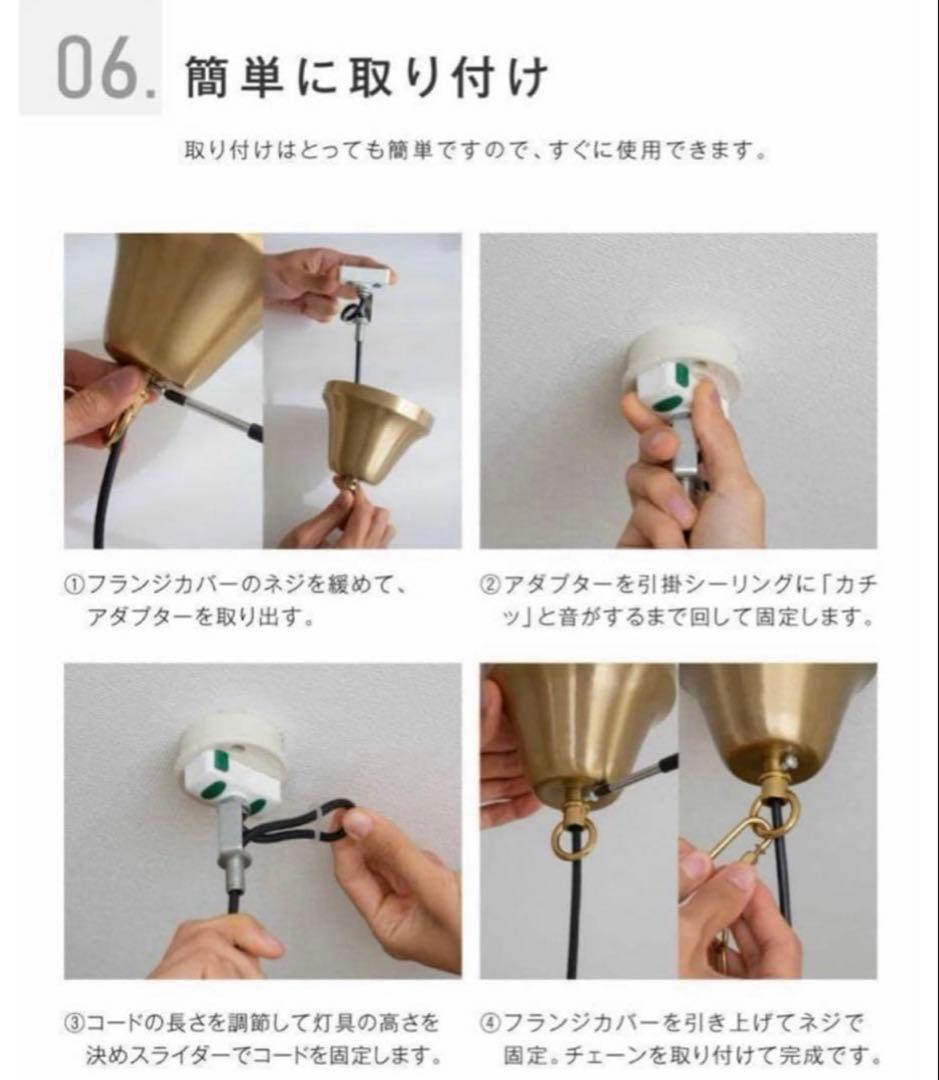 06. 簡単に取り付け

取り付けはとっても簡単ですので、すぐに使用できます。

①フランジカバーのネジを緩めて、アダプターを取り出す。

②アダプターを引掛シーリングに「カチッ」と音がするまで回して固定します。

③コードの長さを調節して灯具の高さを決めスライダーでコードを固定します。

④フランジカバーを引き上げてネジで固定。チェーンを取り付けて完成です。