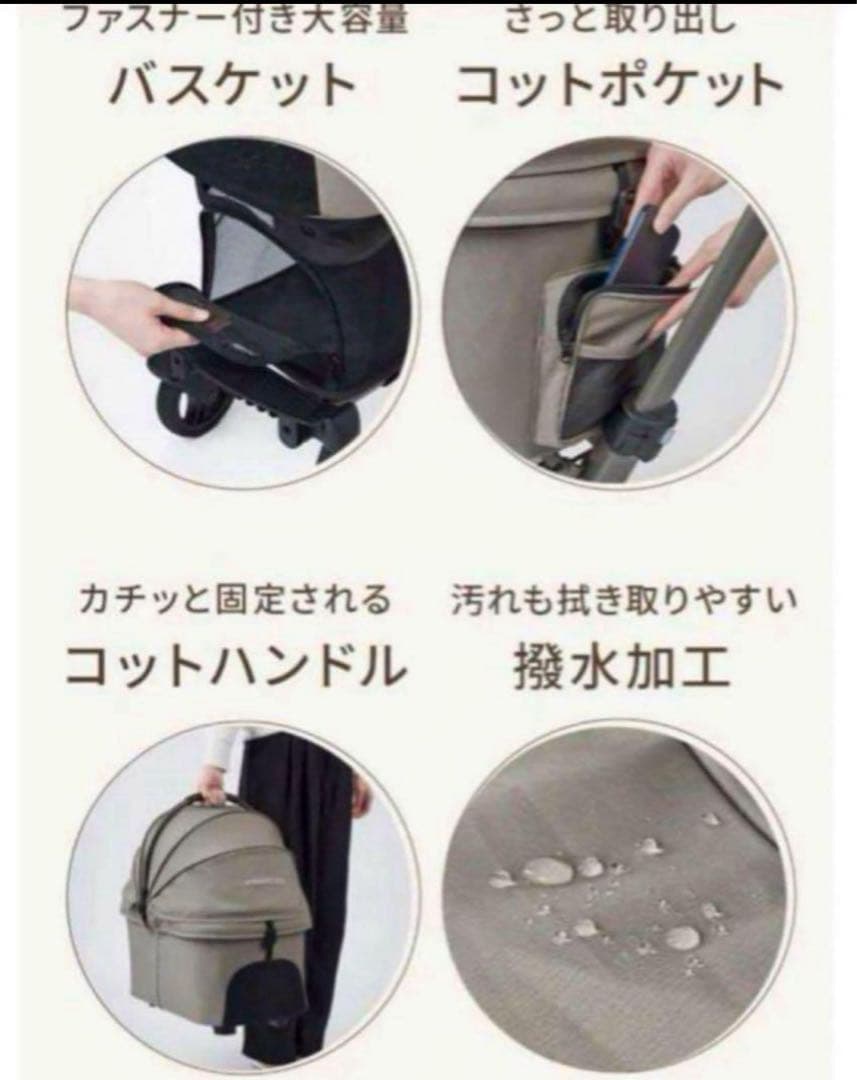 ファスナー付き大容量
バスケット

さっと取り出し
コットポケット

カチッと固定される
コットハンドル

汚れも拭き取りやすい
撥水加工