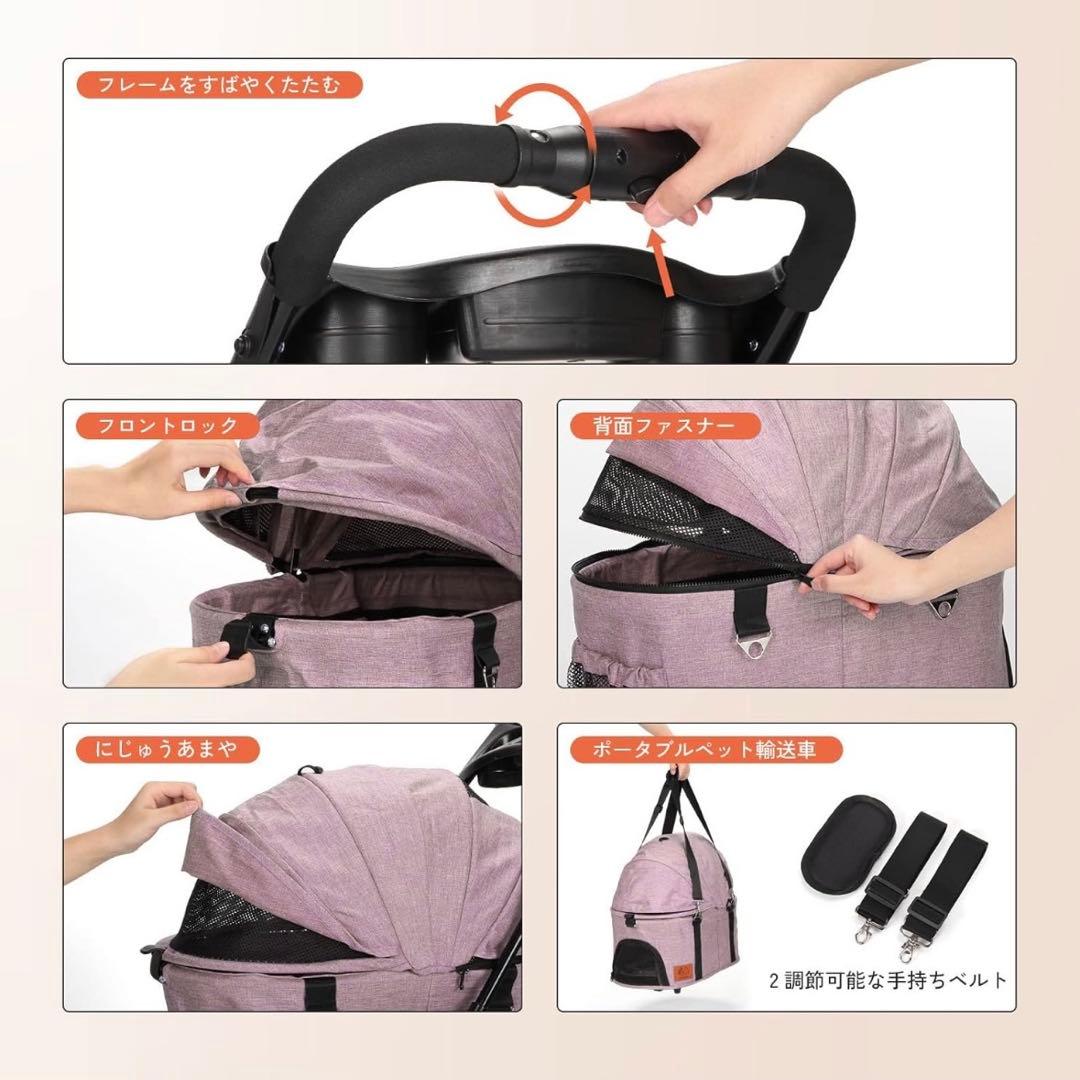 フレームをすばやくたたむ

フロントロック

背面ファスナー

にじゅうあまや

ポータブルペット輸送車

2 調節可能な手持ちベルト