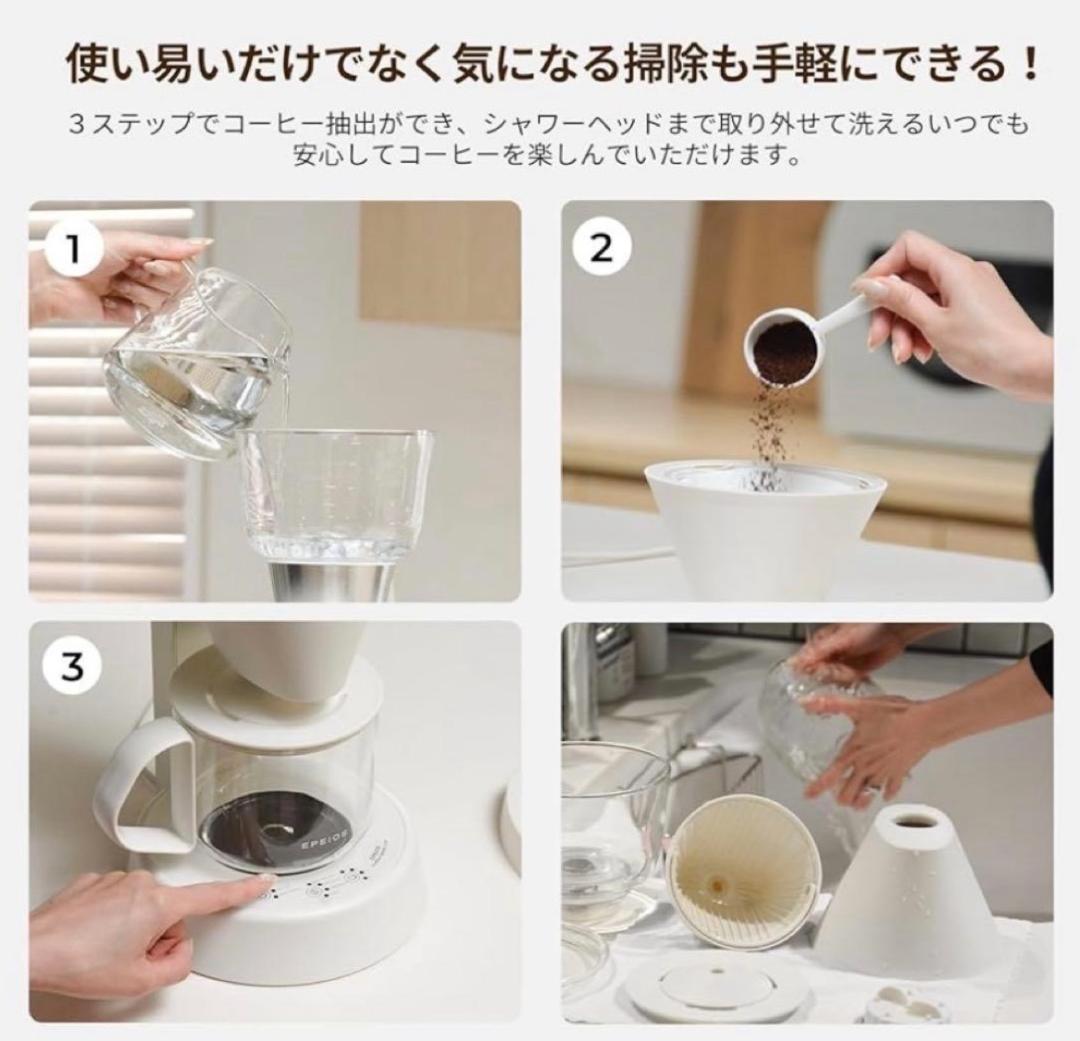 使い易いだけでなく気になる掃除も手軽にできる！

３ステップでコーヒー抽出ができ、シャワーヘッドまで取り外せて洗えるいつでも安心してコーヒーを楽しんでいただけます。

1

2

3

EPEIOS