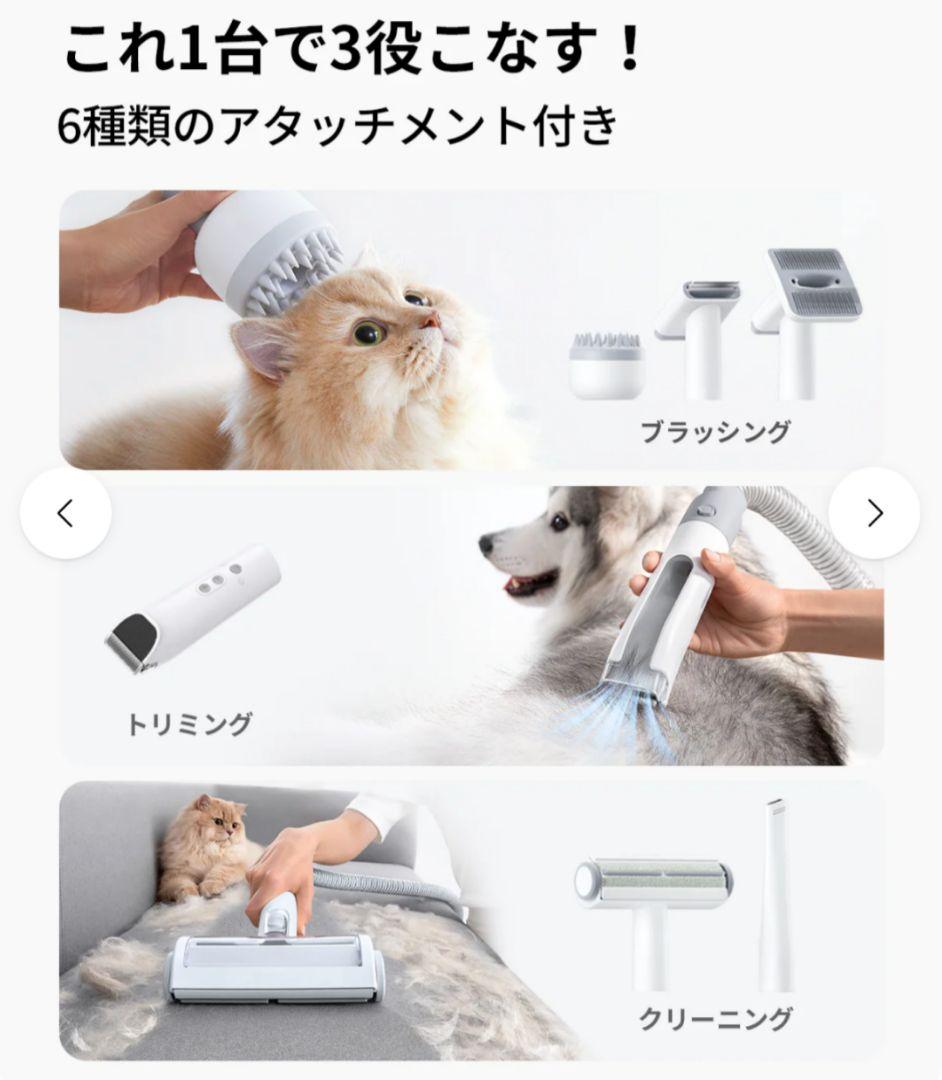 これ1台で3役こなす！
6種類のアタッチメント付き

ブラッシング

トリミング

クリーニング