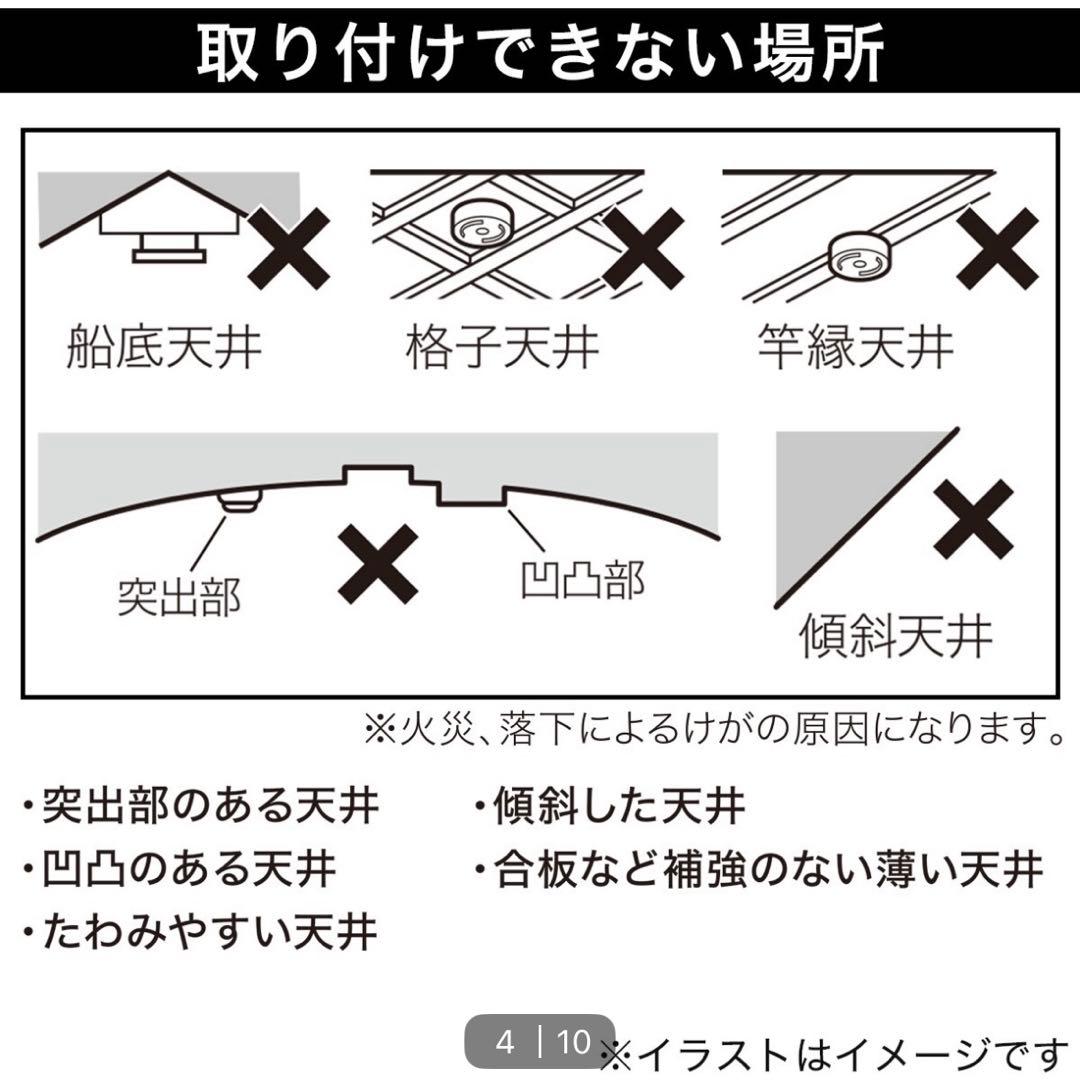 取り付けできない場所

船底天井

格子天井

竿縁天井

突出部

凹凸部

傾斜天井

※火災、落下によるけがの原因になります。

・突出部のある天井
・凹凸のある天井
・たわみやすい天井

・傾斜した天井
・合板など補強のない薄い天井

4 | 10

※イラストはイメージです