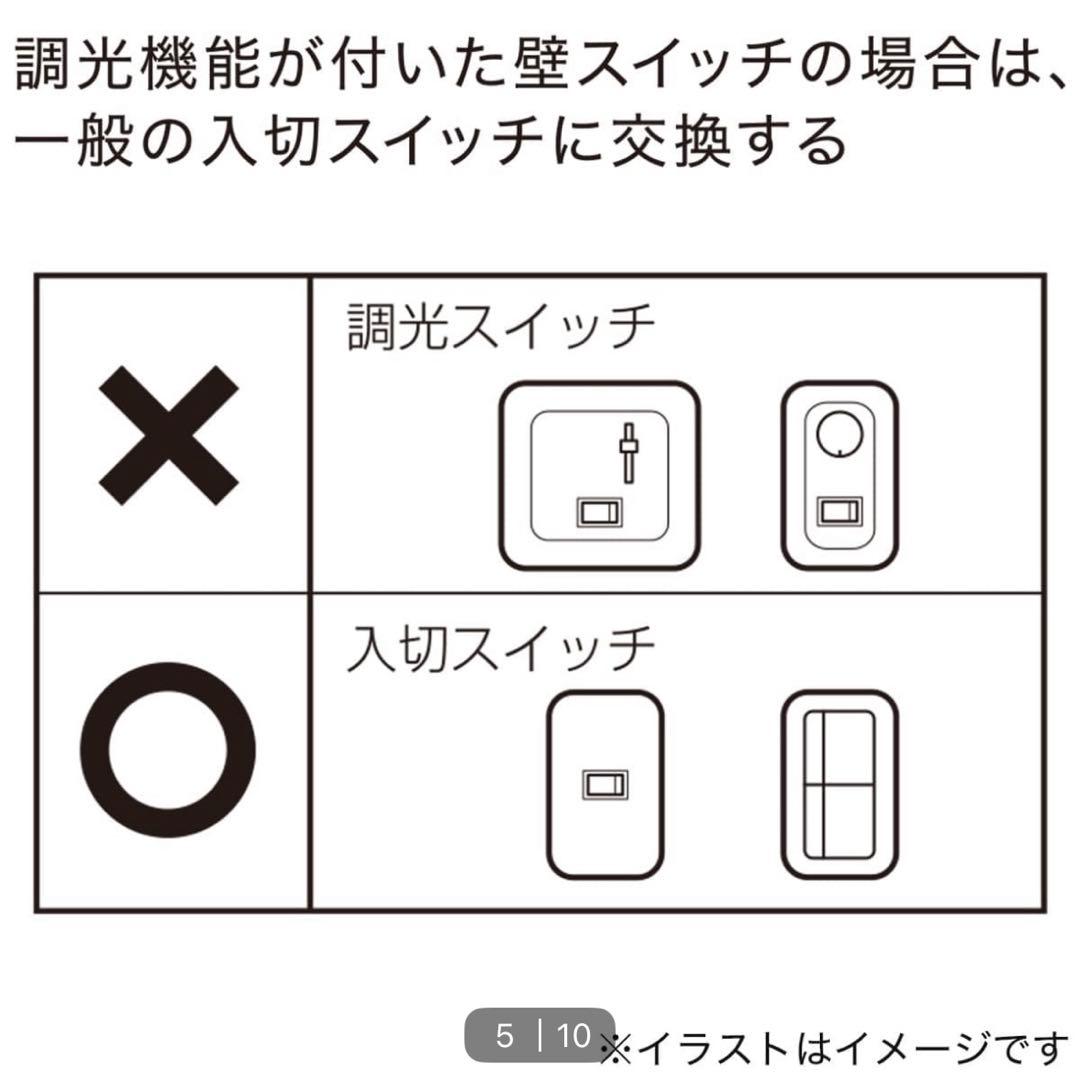 調光機能が付いた壁スイッチの場合は、一般の入切スイッチに交換する

| × | 調光スイッチ |
|---|---|
| ○ | 入切スイッチ |

5 | 10 ※イラストはイメージです