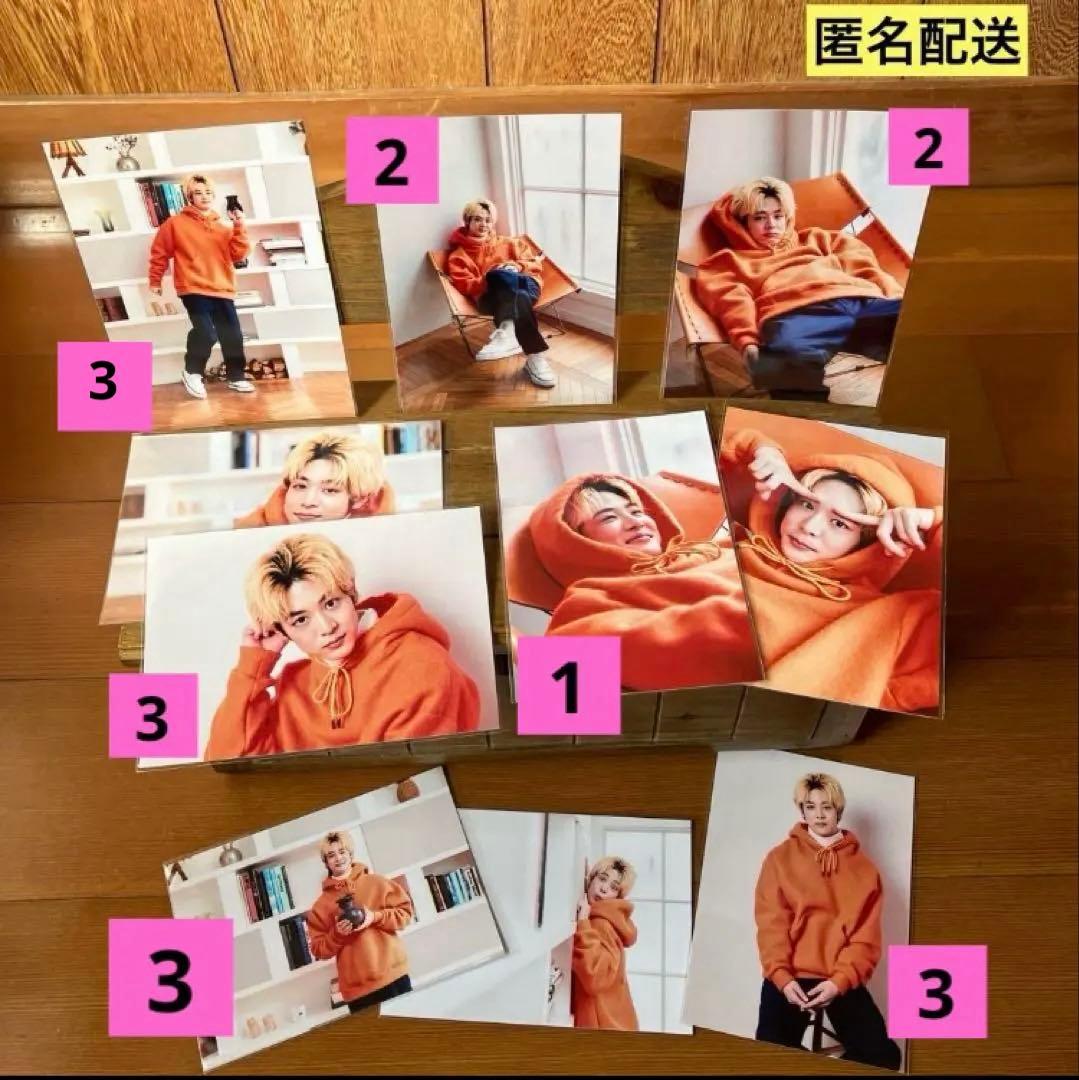 匿名配送

2

2

3

3

1

3

3