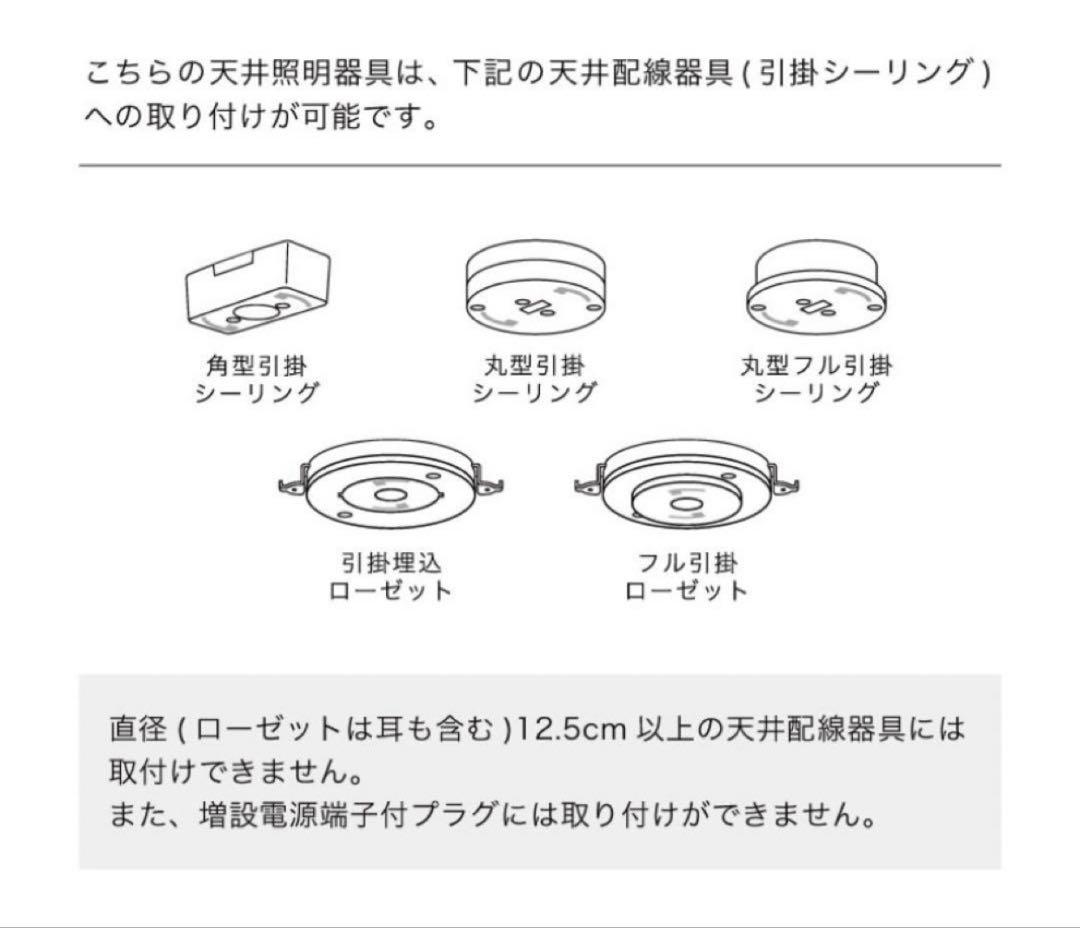 こちらの天井照明器具は、下記の天井配線器具 ( 引掛シーリング ) への取り付けが可能です。

角型引掛
シーリング

丸型引掛
シーリング

丸型フル引掛
シーリング

引掛埋込
ローゼット

フル引掛
ローゼット

直径 ( ローゼットは耳も含む )12.5cm 以上の天井配線器具には取付けできません。
また、増設電源端子付プラグには取り付けができません。