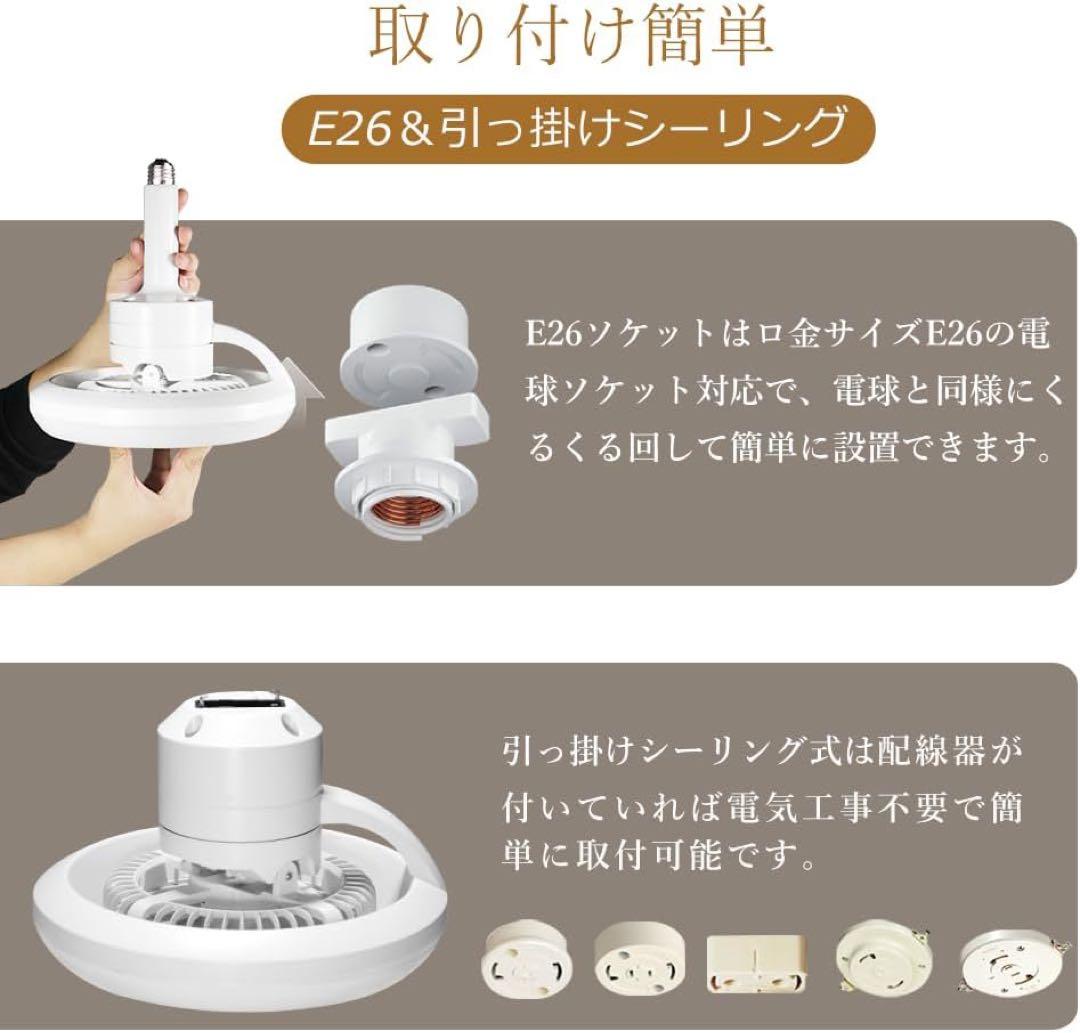 取り付け簡単

E26＆引っ掛けシーリング

E26ソケットは口金サイズE26の電球ソケット対応で、電球と同様にくるくる回して簡単に設置できます。

引っ掛けシーリング式は配線器が付いていれば電気工事不要で簡単に取付可能です。