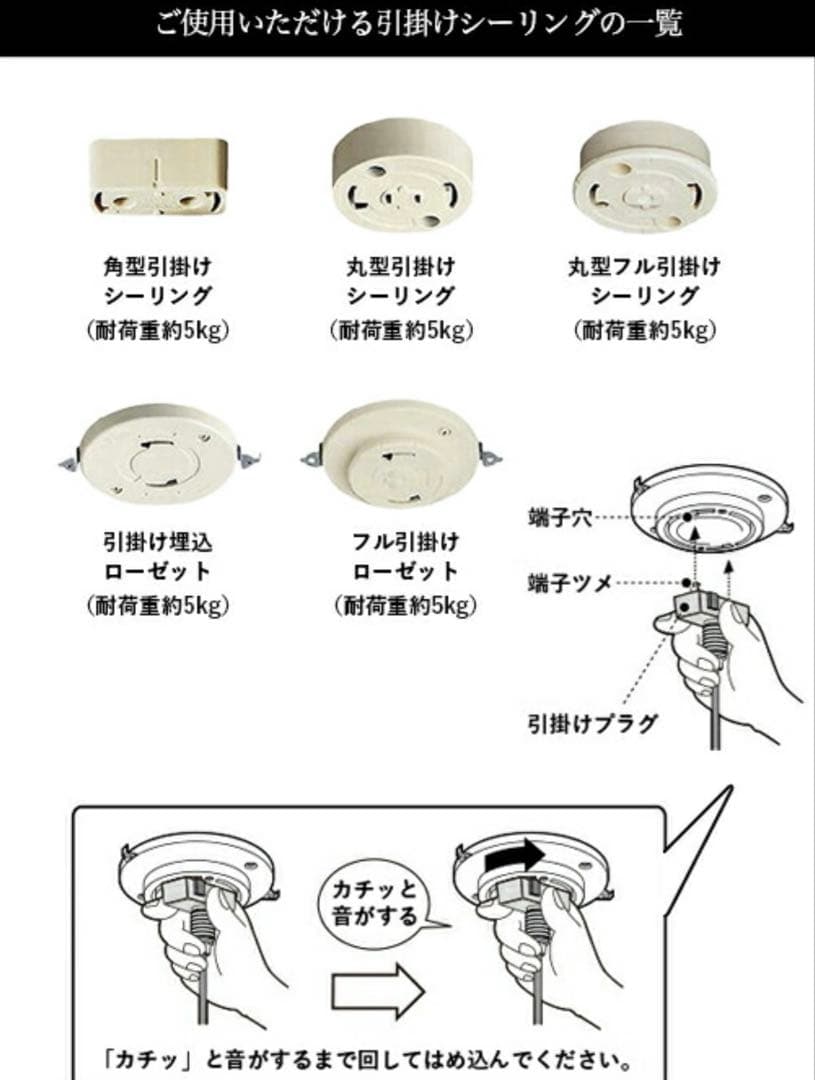 ご使用いただける引掛けシーリングの一覧

角型引掛け
シーリング
（耐荷重約5kg）

丸型引掛け
シーリング
（耐荷重約5kg）

丸型フル引掛け
シーリング
（耐荷重約5kg）

引掛け埋込
ローゼット
（耐荷重約5kg）

フル引掛け
ローゼット
（耐荷重約5kg）

端子穴

端子ツメ

引掛けプラグ

カチッと
音がする

「カチッ」と音がするまで回してはめ込んでください。